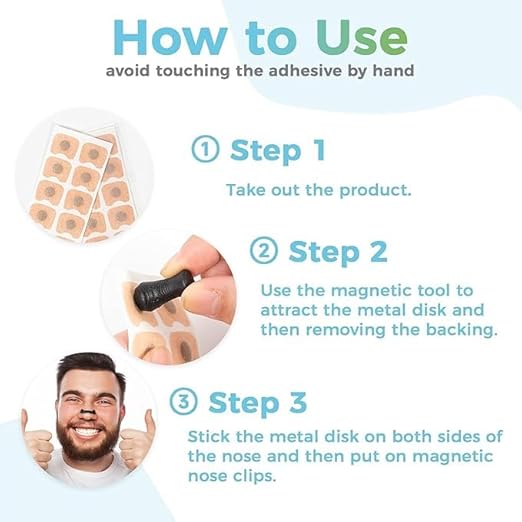 How to Use
avoid touching the adhesive by hand

① Step 1
Take out the product.

② Step 2
Use the magnetic tool to attract the metal disk and then removing the backing.

③ Step 3
Stick the metal disk on both sides of the nose and then put on magnetic nose clips.